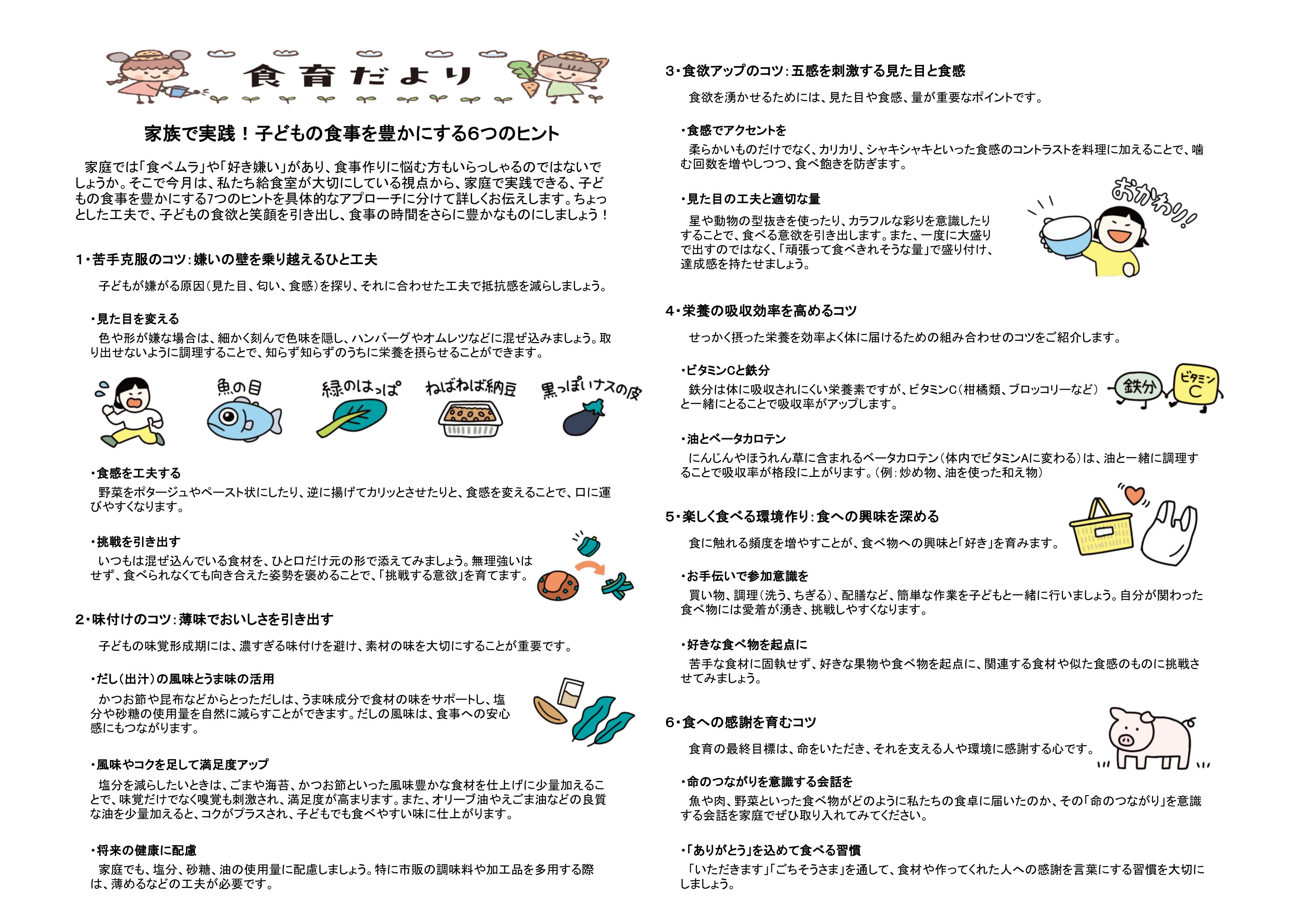 食育だより

家族で実践！子どもの食事を豊かにする6つのヒント

家庭では「食べムラ」や「好き嫌い」があり、食事作りに悩む方もいらっしゃるのではないでしょうか。そこで今月は、私たち給食室が大切にしている視点から、家庭で実践できる、子どもの食事を豊かにする7つのヒントを具体的なアプローチに分けて詳しくお伝えします。ちょっとした工夫で、子どもの食欲と笑顔を引き出し、食事の時間をさらに豊かなものにしましょう！

1・苦手克服のコツ：嫌いの壁を乗り越えるひと工夫

子どもが嫌がる原因（見た目、匂い、食感）を探り、それに合わせた工夫で抵抗感を減らしましょう。

・見た目を変える
色や形が嫌な場合は、細かく刻んで色味を隠し、ハンバーグやオムレツなどに混ぜ込みましょう。取り出せないように調理することで、知らず知らずのうちに栄養を摂らせることができます。

魚の目　緑のはっぱ　ねばねば納豆　黒っぽいナスの皮

・食感を工夫する
野菜をポタージュやペースト状にしたり、逆に揚げてカリッとさせたりと、食感を変えることで、口に運びやすくなります。

・挑戦を引き出す
いつもは混ぜ込んでいる食材を、ひと口だけ元の形で添えてみましょう。無理強いはせず、食べられなくても向き合えた姿勢を褒めることで、「挑戦する意欲」を育てます。

2・味付けのコツ：薄味でおいしさを引き出す

子どもの味覚形成期には、濃すぎる味付けを避け、素材の味を大切にすることが重要です。

・だし（出汁）の風味とうま味の活用
かつお節や昆布などからとっただしは、うま味成分で食材の味をサポートし、塩分や砂糖の使用量を自然に減らすことができます。だしの風味は、食事への安心感にもつながります。

・風味やコクを足して満足度アップ
塩分を減らしたいときは、ごまや海苔、かつお節といった風味豊かな食材を仕上げに少量加えることで、味覚だけでなく嗅覚も刺激され、満足度が高まります。また、オリーブ油やえごま油などの良質な油を少量加えると、コクがプラスされ、子どもでも食べやすい味に仕上がります。

・将来の健康に配慮
家庭でも、塩分、砂糖、油の使用量に配慮しましょう。特に市販の調味料や加工品を多用する際は、薄めるなどの工夫が必要です。

3・食欲アップのコツ：五感を刺激する見た目と食感

食欲を湧かせるためには、見た目や食感、量が重要なポイントです。

・食感でアクセントを
柔らかいものだけでなく、カリカリ、シャキシャキといった食感のコントラストを料理に加えることで、噛む回数を増やしつつ、食べ飽きを防ぎます。

・見た目の工夫と適切な量
星や動物の型抜きを使ったり、カラフルな彩りを意識したりすることで、食べる意欲を引き出します。また、一度に大盛りで出すのではなく、「頑張って食べきれそうな量」で盛り付け、達成感を持たせましょう。

おかわり！

4・栄養の吸収効率を高めるコツ

せっかく摂った栄養を効率よく体に届けるための組み合わせのコツをご紹介します。

・ビタミンCと鉄分
鉄分は体に吸収されにくい栄養素ですが、ビタミンC（柑橘類、ブロッコリーなど）と一緒にとることで吸収率がアップします。

鉄分　ビタミンC

・油とベータカロテン
にんじんやほうれん草に含まれるベータカロテン（体内でビタミンAに変わる）は、油と一緒に調理することで吸収率が格段に上がります。（例：炒め物、油を使った和え物）

5・楽しく食べる環境作り：食への興味を深める

食に触れる頻度を増やすことが、食べ物への興味と「好き」を育みます。

・お手伝いで参加意識を
買い物、調理（洗う、ちぎる）、配膳など、簡単な作業を子どもと一緒に行いましょう。自分が関わった食べ物には愛着が湧き、挑戦しやすくなります。

・好きな食べ物を起点に
苦手な食材に固執せず、好きな果物や食べ物を起点に、関連する食材や似た食感のものに挑戦させてみましょう。

6・食への感謝を育むコツ

食育の最終目標は、命をいただき、それを支える人や環境に感謝する心です。

・命のつながりを意識する会話を
魚や肉、野菜といった食べ物がどのように私たちの食卓に届いたのか、その「命のつながり」を意識する会話を家庭でぜひ取り入れてみてください。

・「ありがとう」を込めて食べる習慣
「いただきます」「ごちそうさま」を通して、食材や作ってくれた人への感謝を言葉にする習慣を大切にしましょう。